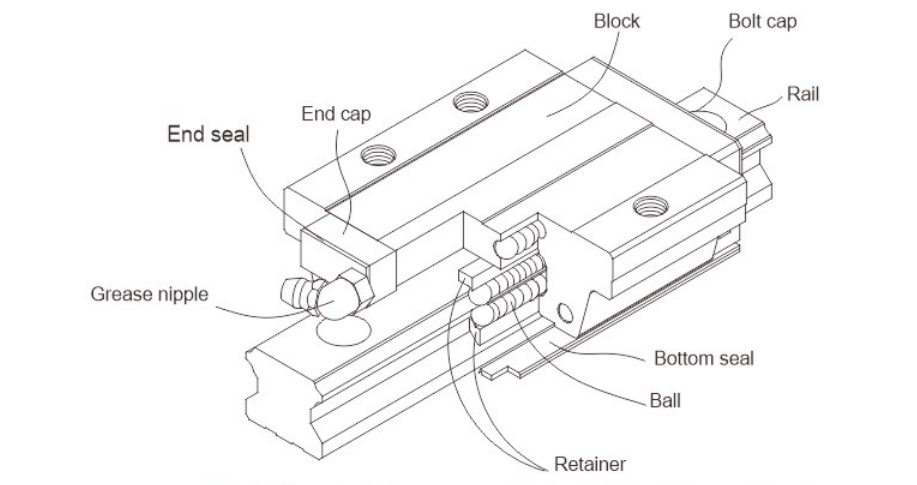 Block
Bolt cap
Rail
End cap
End seal
Grease nipple
Bottom seal
Ball
Retainer